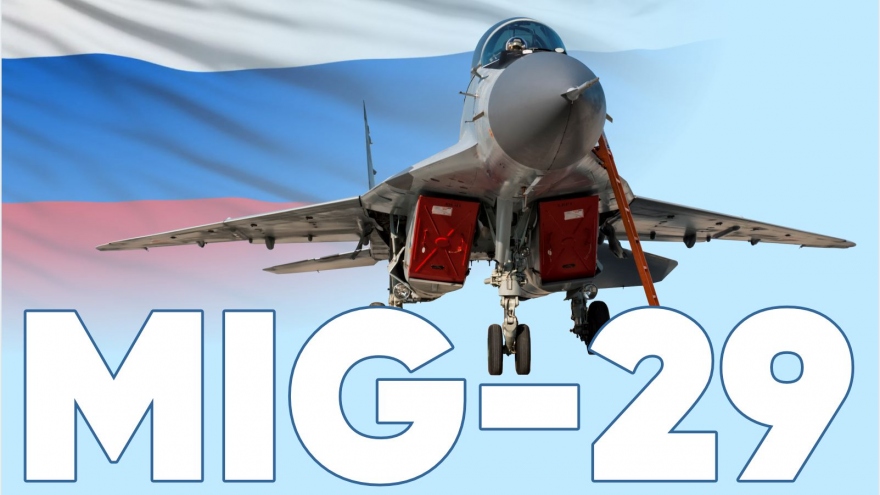 MIG-29